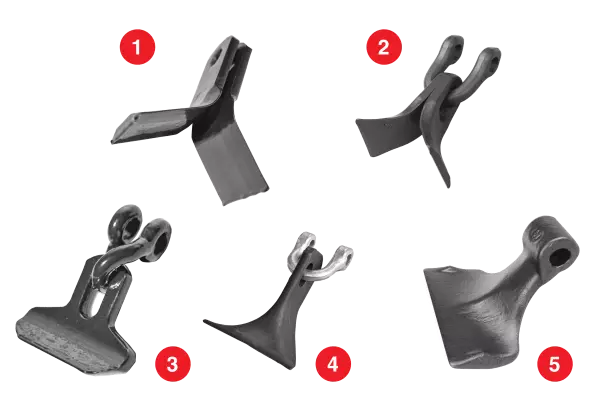 1
2
3
4
5